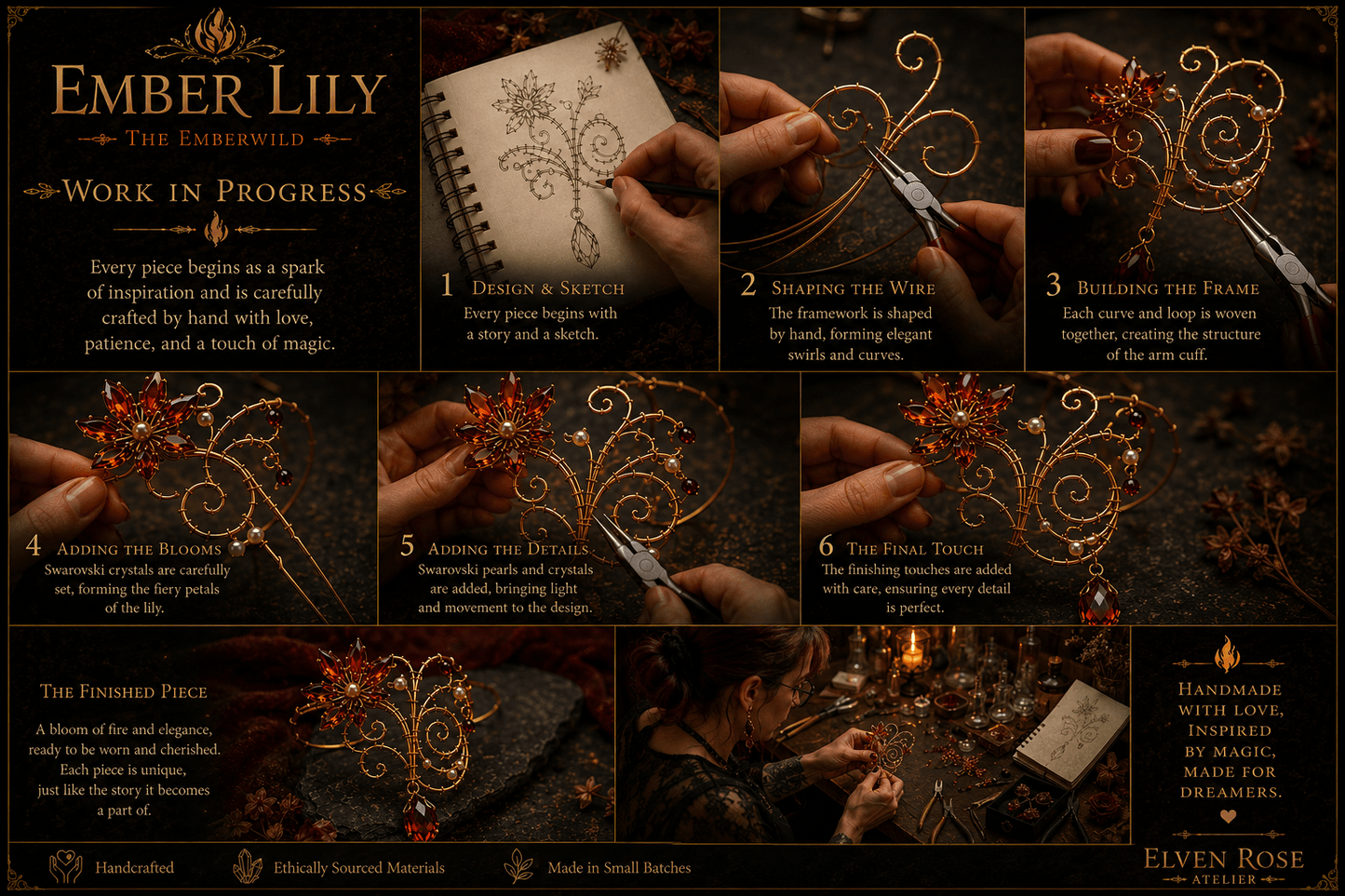 EMBER LILY

THE EMBERWILD

WORK IN PROGRESS

Every piece begins as a spark of inspiration and is carefully crafted by hand with love, patience, and a touch of magic.

1 DESIGN & SKETCH
Every piece begins with a story and a sketch.

2 SHAPING THE WIRE
The framework is shaped by hand, forming elegant swirls and curves.

3 BUILDING THE FRAME
Each curve and loop is woven together, creating the structure of the arm cuff.

4 ADDING THE BLOOMS
Swarovski crystals are carefully set, forming the fiery petals of the lily.

5 ADDING THE DETAILS
Swarovski pearls and crystals are added, bringing light and movement to the design.

6 THE FINAL TOUCH
The finishing touches are added with care, ensuring every detail is perfect.

THE FINISHED PIECE

A bloom of fire and elegance, ready to be worn and cherished. Each piece is unique, just like the story it becomes a part of.

HANDMADE WITH LOVE, INSPIRED BY MAGIC, MADE FOR DREAMERS.

Handcrafted

Ethically Sourced Materials

Made in Small Batches

ELVEN ROSE
ATELIER